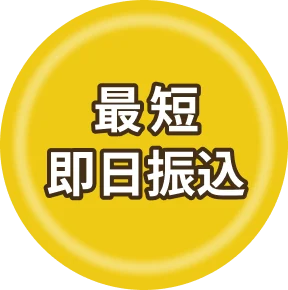 最短
即日振込